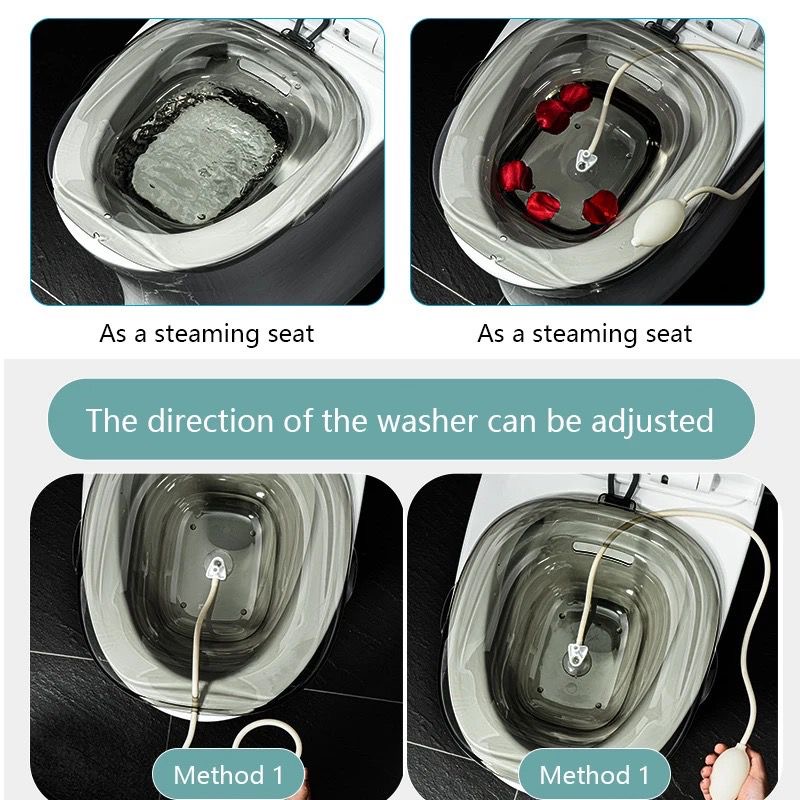 As a steaming seat

As a steaming seat

The direction of the washer can be adjusted

Method 1

Method 1